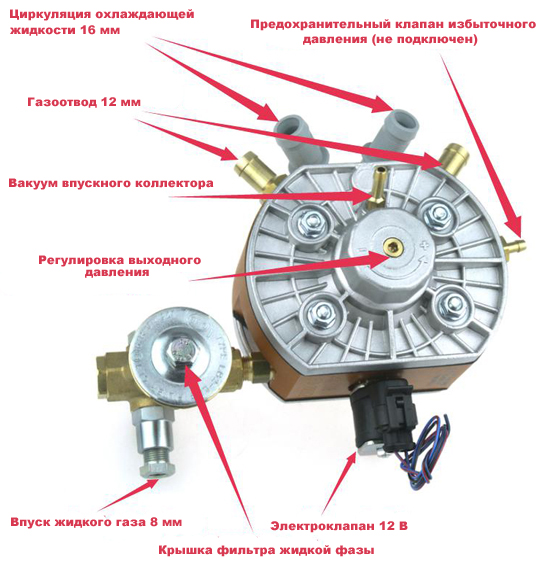 Циркуляция охлаждающей жидкости 16 мм

Предохранительный клапан избыточного давления (не подключен)

Газоотвод 12 мм

Вакуум впускного коллектора

Регулировка выходного давления

Впуск жидкого газа 8 мм

Электроклапан 12 В

Крышка фильтра жидкой фазы