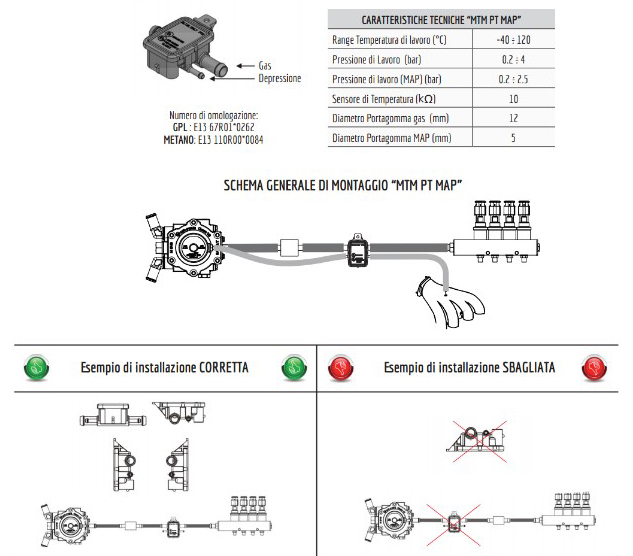 Gas
Depressione

Numero di omologazione:
GPL : E13 67R01*0262
METANO: E13 110R00*0084

| CARATTERISTICHE TECNICHE "MTM PT MAP" | |
|---|---|
| Range Temperatura di lavoro (°C) | -40 ÷ 120 |
| Pressione di Lavoro (bar) | 0.2 ÷ 4 |
| Pressione di lavoro (MAP) (bar) | 0.2 ÷ 2.5 |
| Sensore di Temperatura (kΩ) | 10 |
| Diametro Portagomma gas (mm) | 12 |
| Diametro Portagomma MAP (mm) | 5 |

SCHEMA GENERALE DI MONTAGGIO "MTM PT MAP"

Esempio di installazione CORRETTA

Esempio di installazione SBAGLIATA